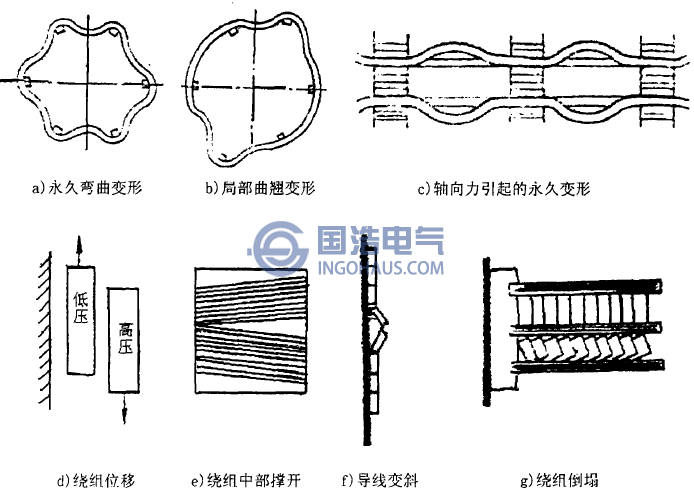 a)永久弯曲变形

b)局部曲翘变形

c)轴向力引起的永久变形

国浩电气
INGOHAUS.COM

低压

高压

d)绕组位移

e)绕组中部撑开

f)导线变斜

g)绕组倒塌